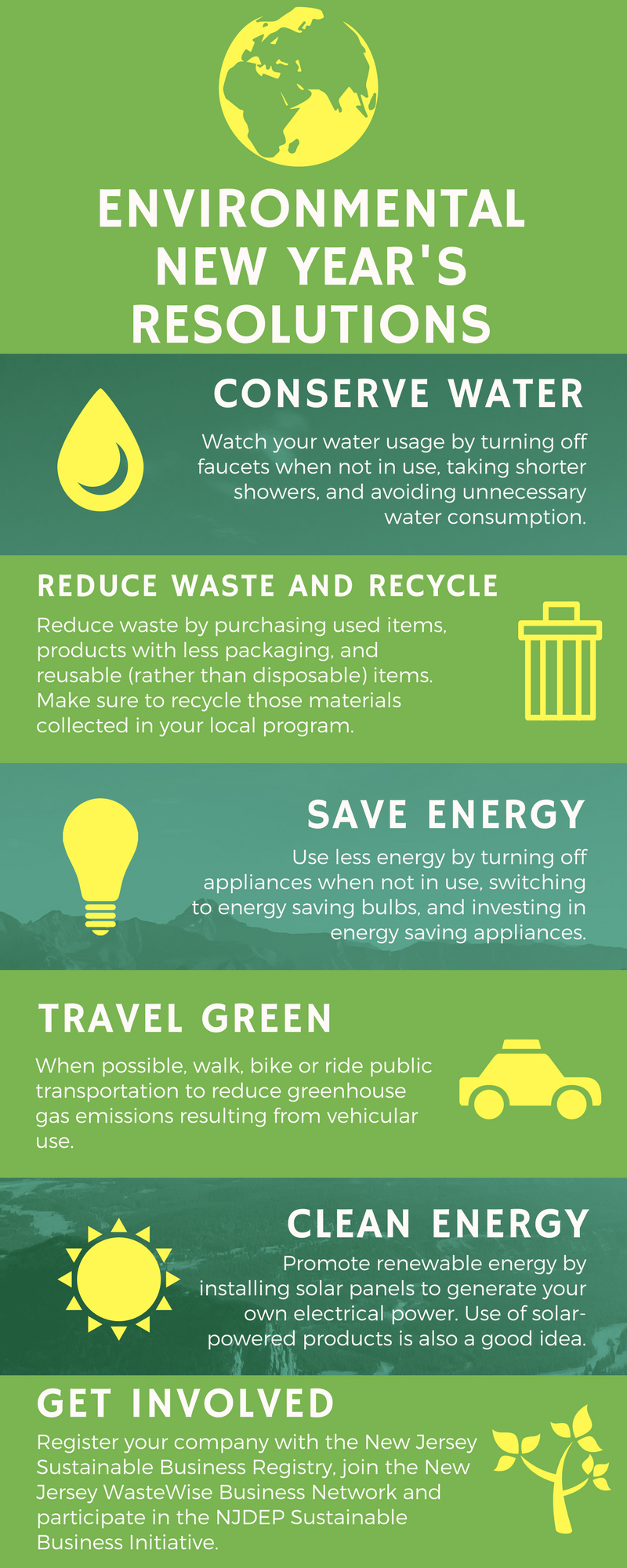 ENVIRONMENTAL NEW YEAR'S RESOLUTIONS

CONSERVE WATER

Watch your water usage by turning off faucets when not in use, taking shorter showers, and avoiding unnecessary water consumption.

REDUCE WASTE AND RECYCLE

Reduce waste by purchasing used items, products with less packaging, and reusable (rather than disposable) items. Make sure to recycle those materials collected in your local program.

SAVE ENERGY

Use less energy by turning off appliances when not in use, switching to energy saving bulbs, and investing in energy saving appliances.

TRAVEL GREEN

When possible, walk, bike or ride public transportation to reduce greenhouse gas emissions resulting from vehicular use.

CLEAN ENERGY

Promote renewable energy by installing solar panels to generate your own electrical power. Use of solar-powered products is also a good idea.

GET INVOLVED

Register your company with the New Jersey Sustainable Business Registry, join the New Jersey WasteWise Business Network and participate in the NJDEP Sustainable Business Initiative.